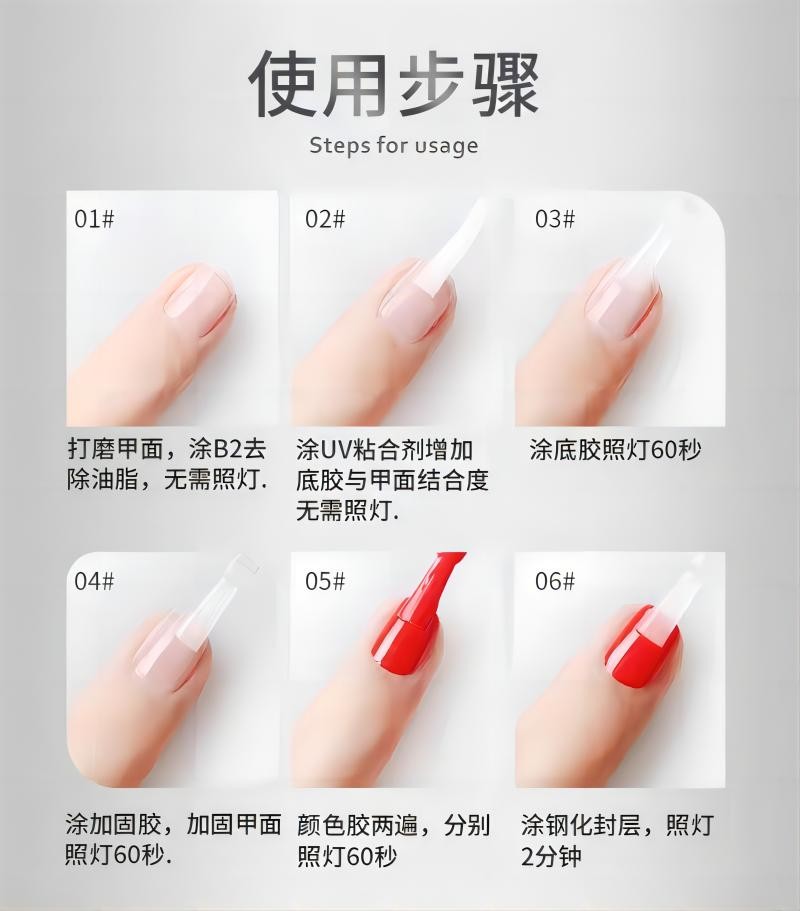 使用步骤
Steps for usage

01#
打磨甲面，涂B2去除油脂，无需照灯.

02#
涂UV粘合剂增加底胶与甲面结合度无需照灯.

03#
涂底胶照灯60秒

04#
涂加固胶，加固甲面照灯60秒.

05#
颜色胶两遍，分别照灯60秒

06#
涂钢化封层，照灯2分钟